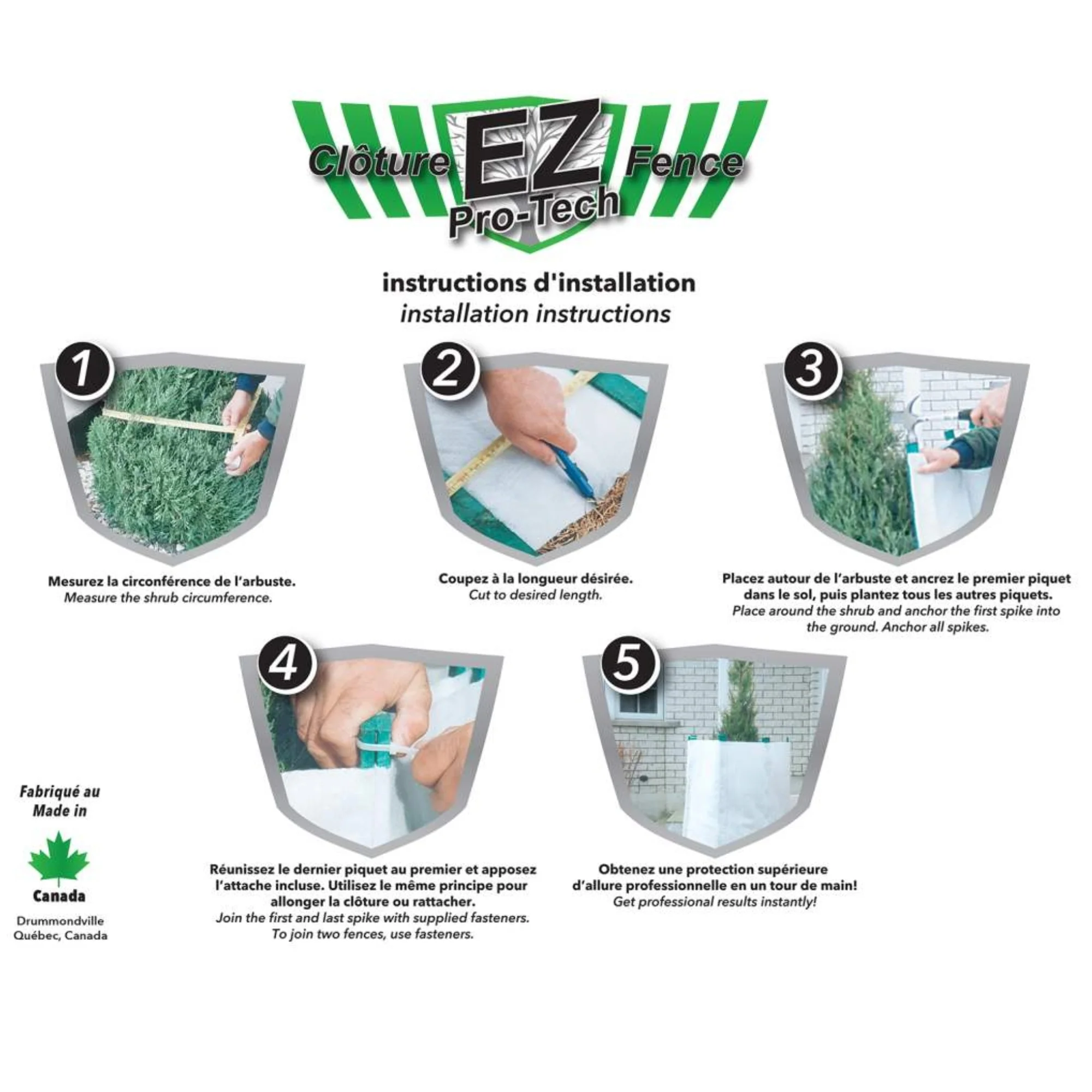 Clôture EZ Fence
Pro-Tech

instructions d'installation
installation instructions

1

Mesurez la circonférence de l'arbuste.
Measure the shrub circumference.

2

Coupez à la longueur désirée.
Cut to desired length.

3

Placez autour de l'arbuste et ancrez le premier piquet dans le sol, puis plantez tous les autres piquets.
Place around the shrub and anchor the first spike into the ground. Anchor all spikes.

4

Réunissez le dernier piquet au premier et apposez l'attache incluse. Utilisez le même principe pour allonger la clôture ou rattacher.
Join the first and last spike with supplied fasteners. To join two fences, use fasteners.

5

Obtenez une protection supérieure d'allure professionnelle en un tour de main!
Get professional results instantly!

Fabriqué au
Made in

Canada

Drummondville
Québec, Canada